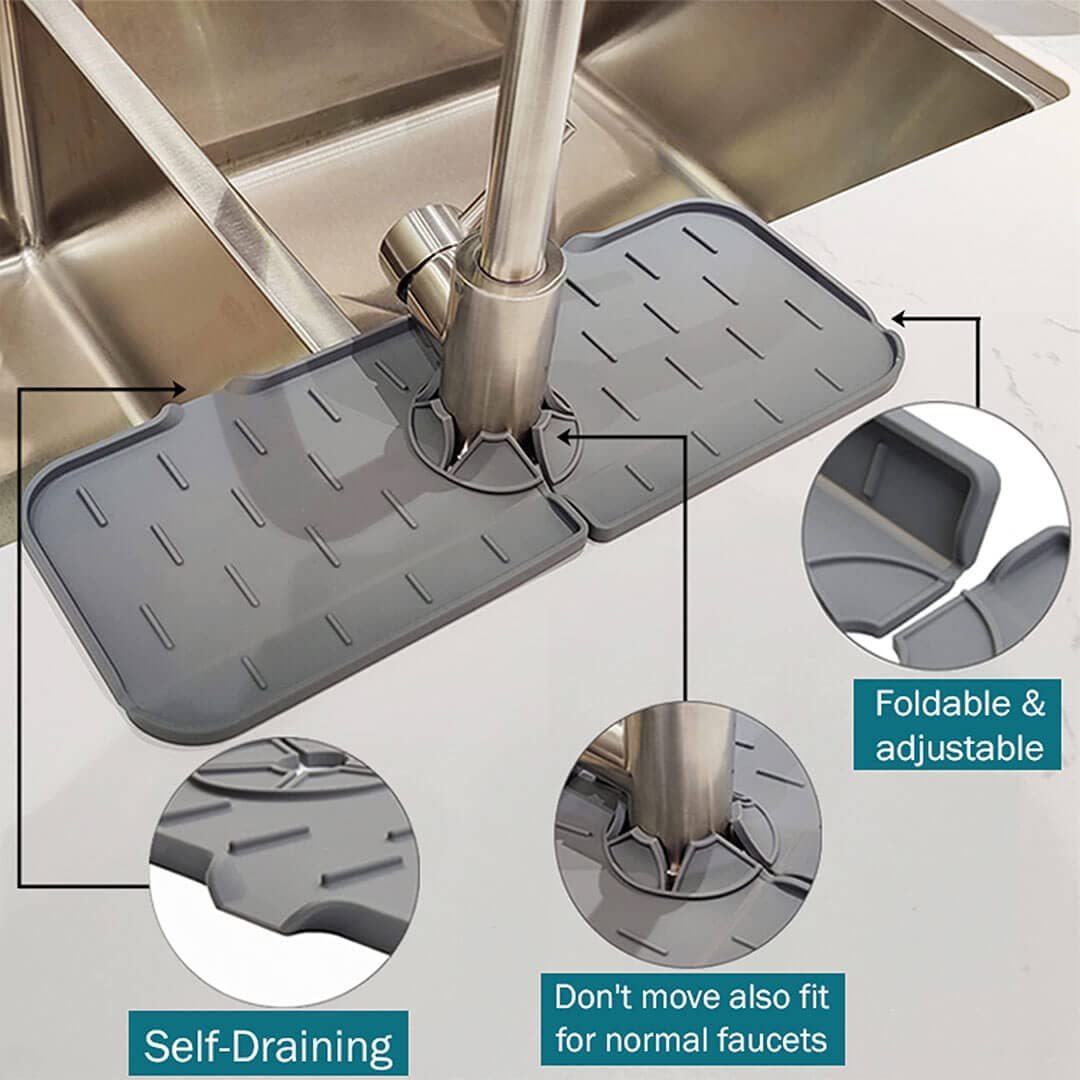 Foldable & adjustable

Self-Draining

Don't move also fit for normal faucets