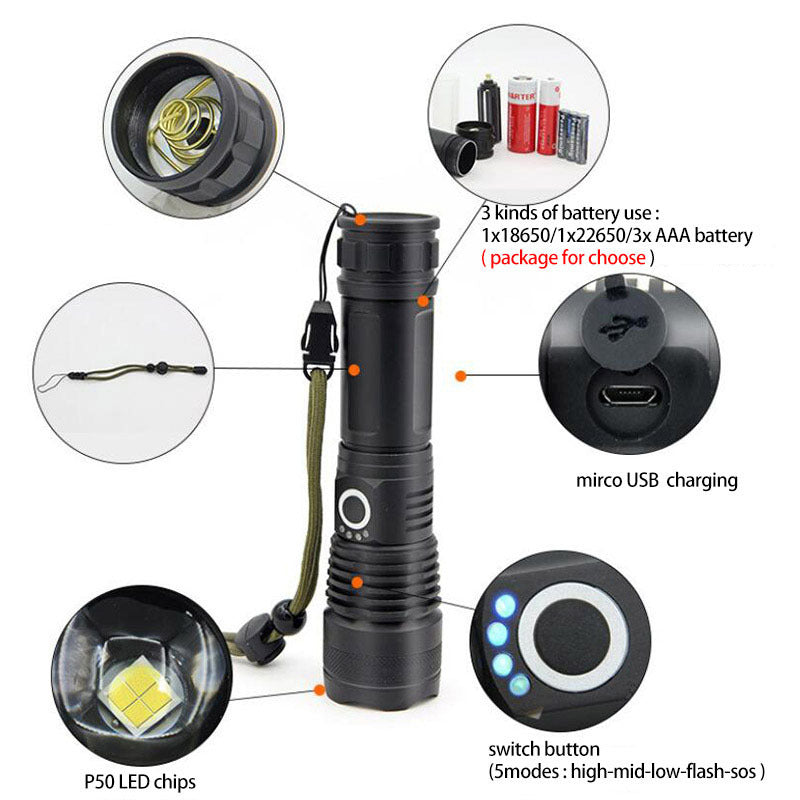 3 kinds of battery use :
1x18650/1x22650/3x AAA battery
( package for choose )

mirco USB charging

switch button
(5modes : high-mid-low-flash-sos )

P50 LED chips